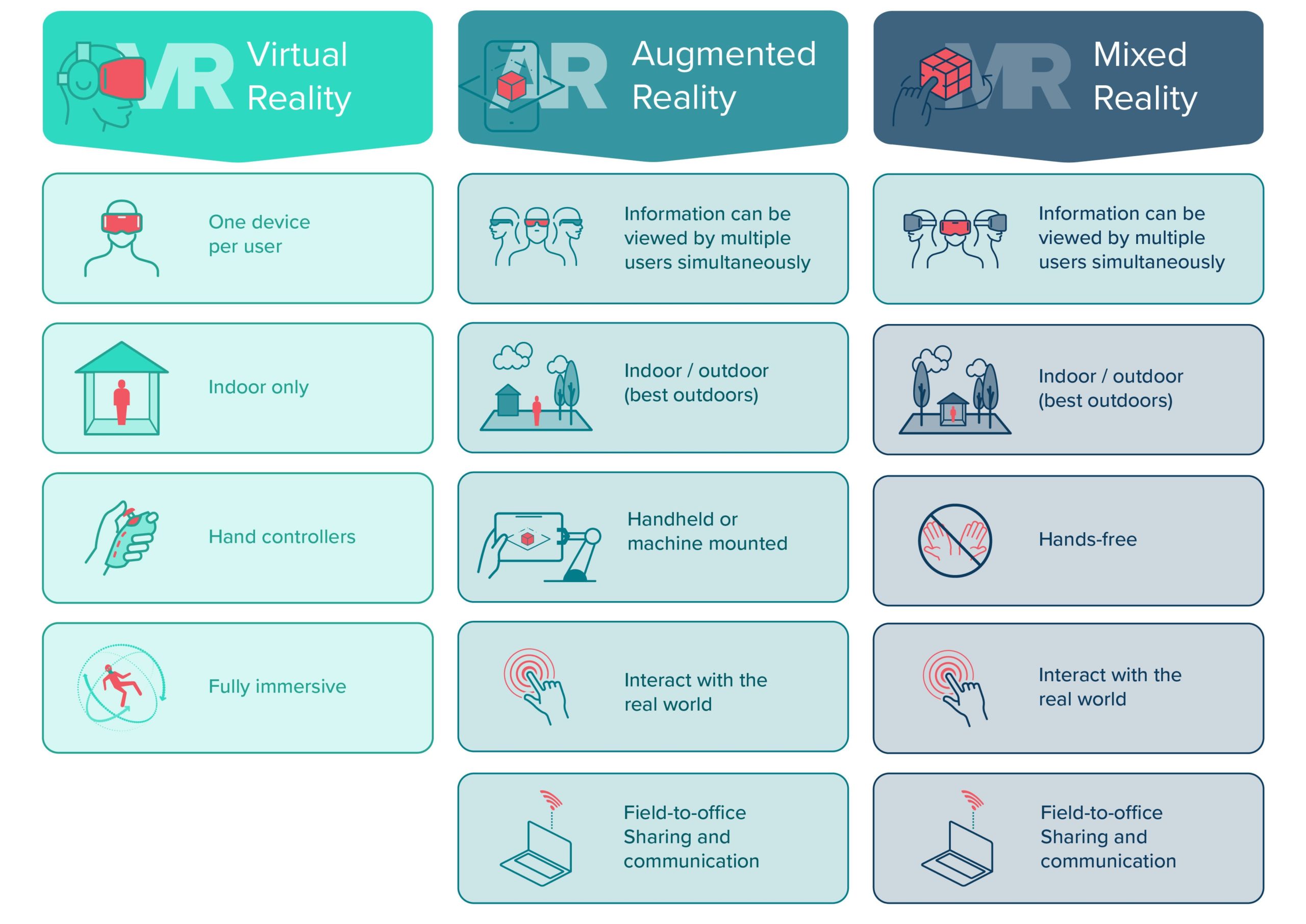 VR Virtual Reality

One device per user

Indoor only

Hand controllers

Fully immersive

AR Augmented Reality

Information can be viewed by multiple users simultaneously

Indoor / outdoor (best outdoors)

Handheld or machine mounted

Interact with the real world

Field-to-office Sharing and communication

MR Mixed Reality

Information can be viewed by multiple users simultaneously

Indoor / outdoor (best outdoors)

Hands-free

Interact with the real world

Field-to-office Sharing and communication